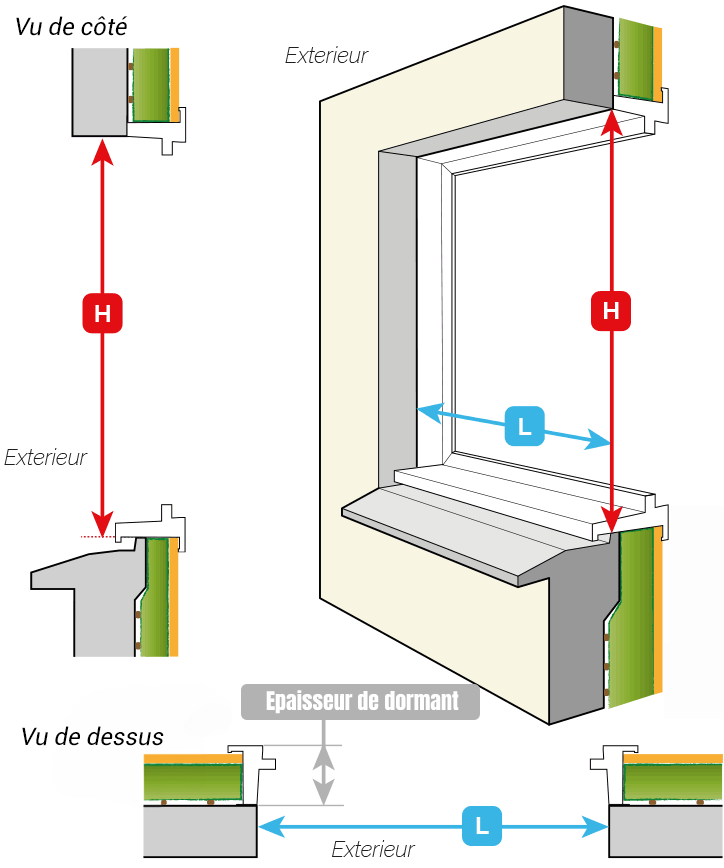 Vu de côté

Exterieur

H

Exterieur

H

L

Epaisseur de dormant

Vu de dessus

L

Exterieur